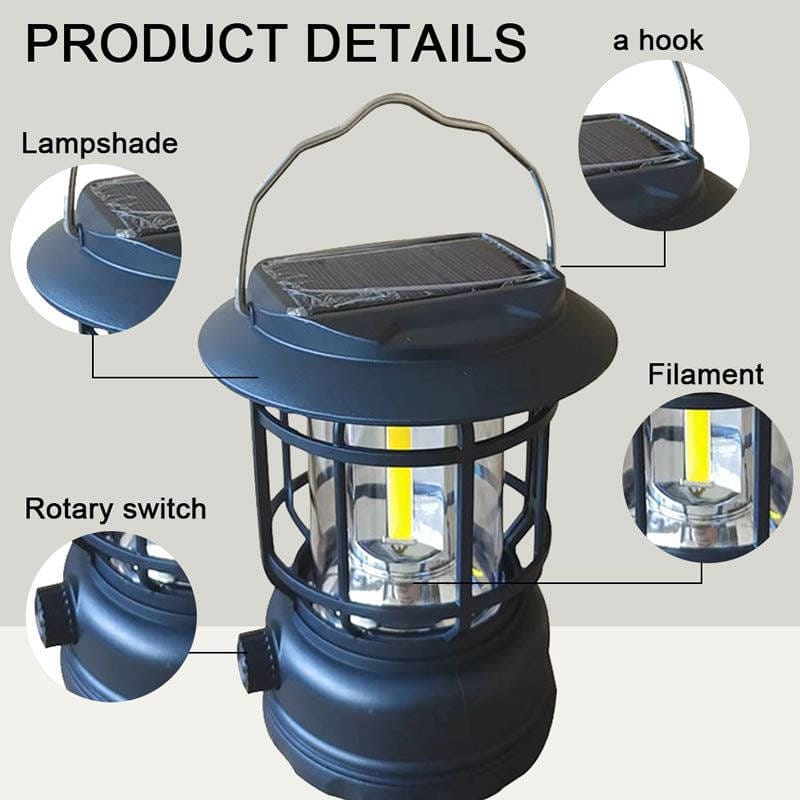 PRODUCT DETAILS

a hook

Lampshade

Filament

Rotary switch